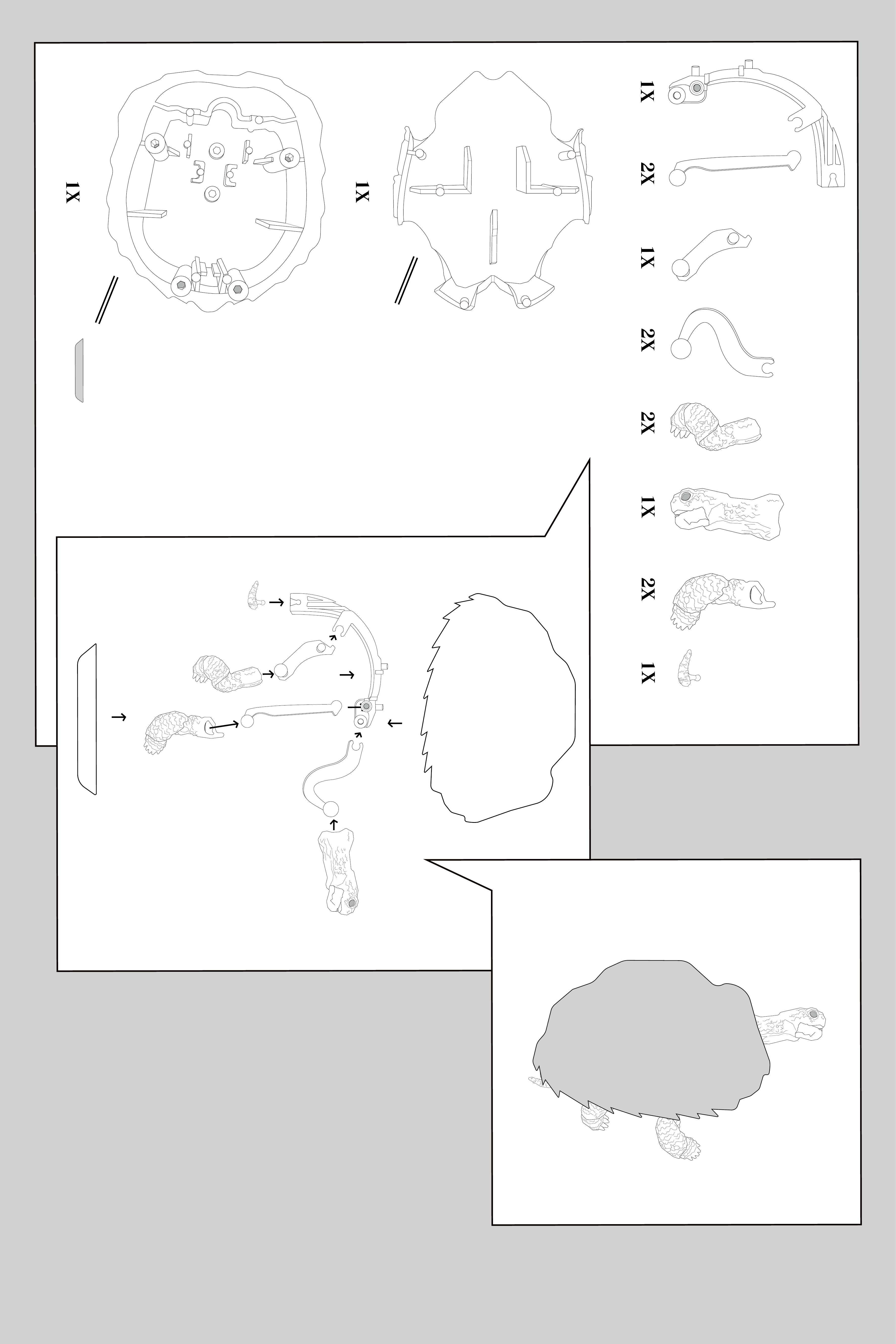 1X

1X

1X

2X

1X

2X

2X

1X

2X

1X